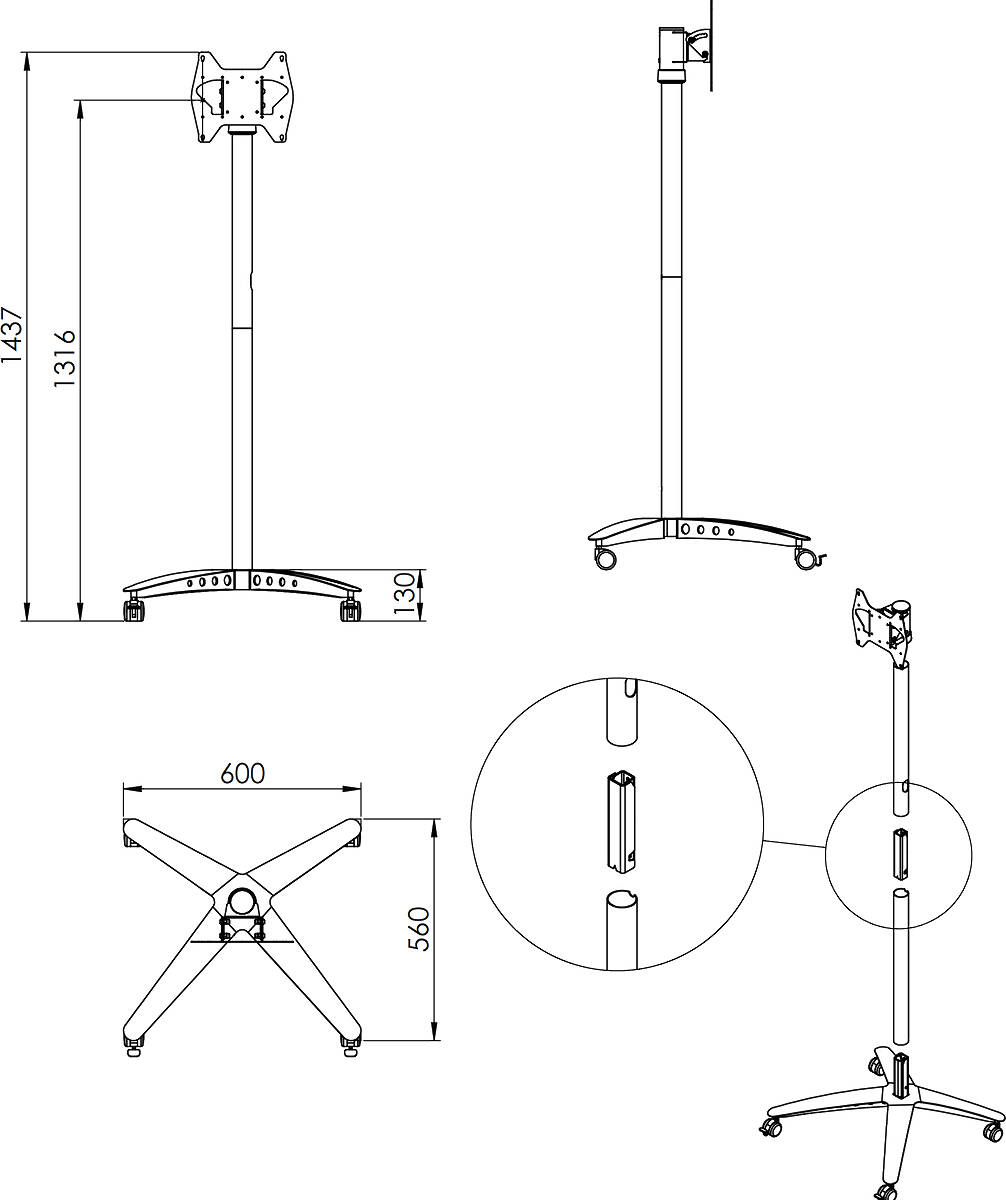 1437
1316
130
600
560