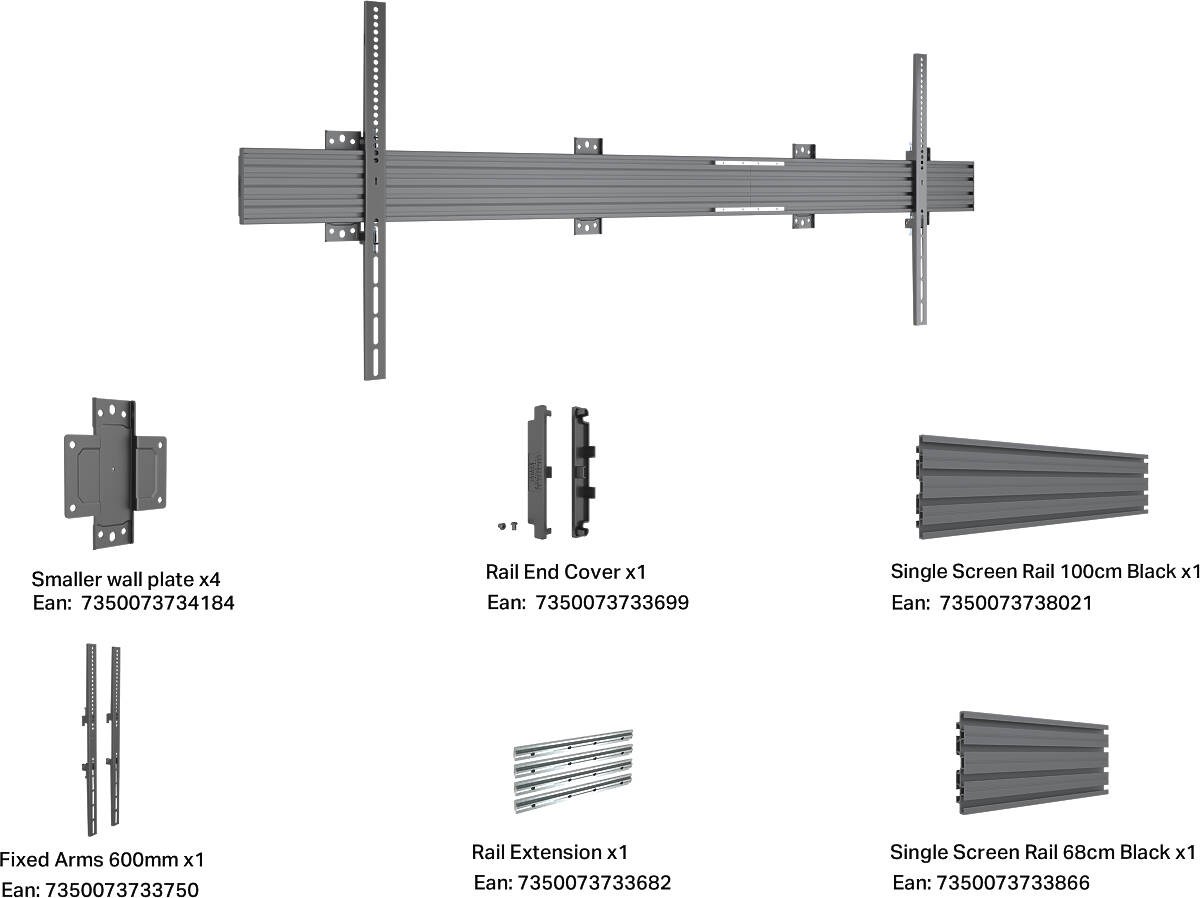 Smaller wall plate x4
Ean: 7350073734184

Rail End Cover x1
Ean: 7350073733699

Single Screen Rail 100cm Black x1
Ean: 7350073738021

Fixed Arms 600mm x1
Ean: 7350073733750

Rail Extension x1
Ean: 7350073733682

Single Screen Rail 68cm Black x1
Ean: 7350073733866