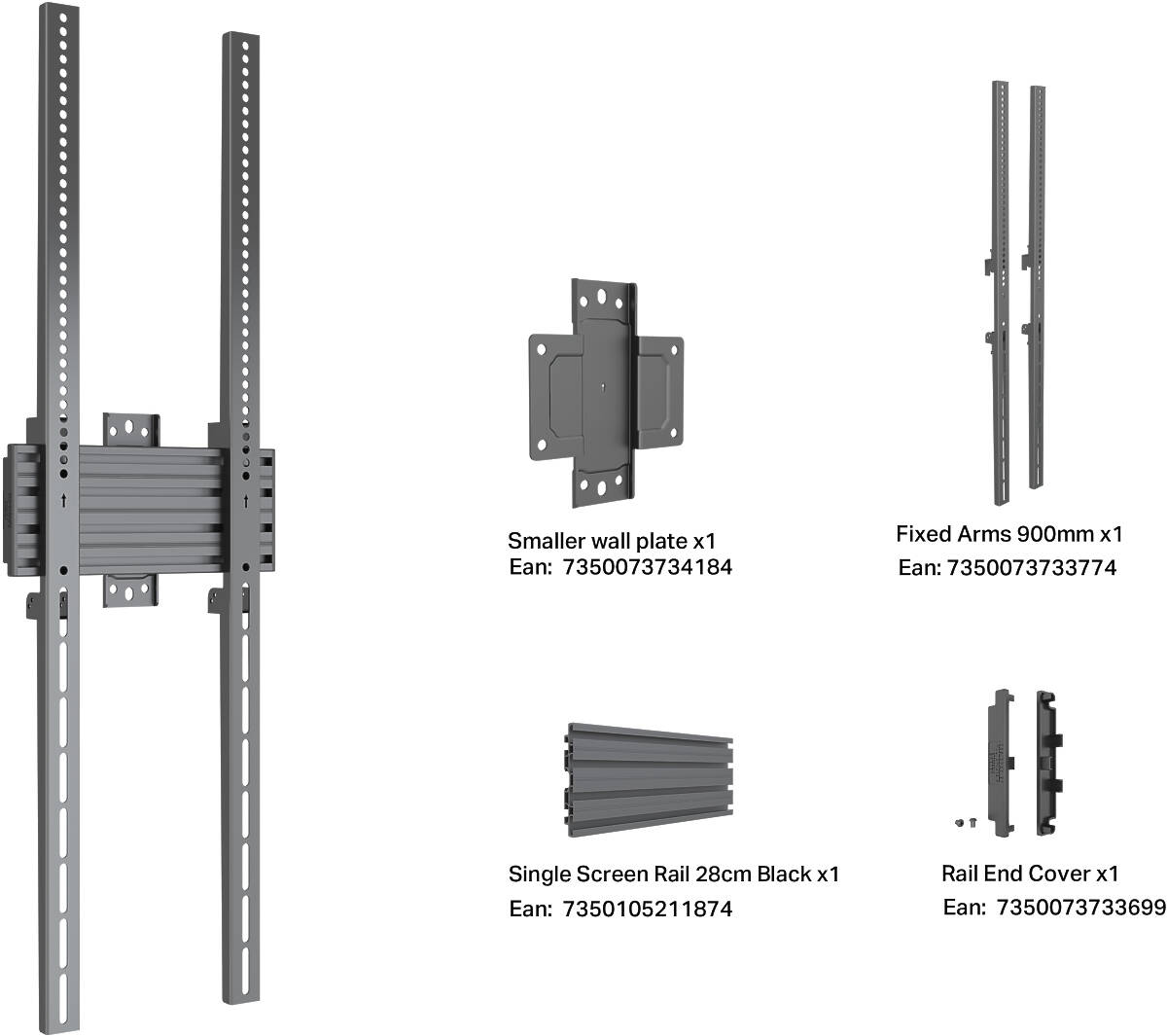 Smaller wall plate x1
Ean: 7350073734184

Fixed Arms 900mm x1
Ean: 7350073733774

Single Screen Rail 28cm Black x1
Ean: 7350105211874

Rail End Cover x1
Ean: 7350073733699