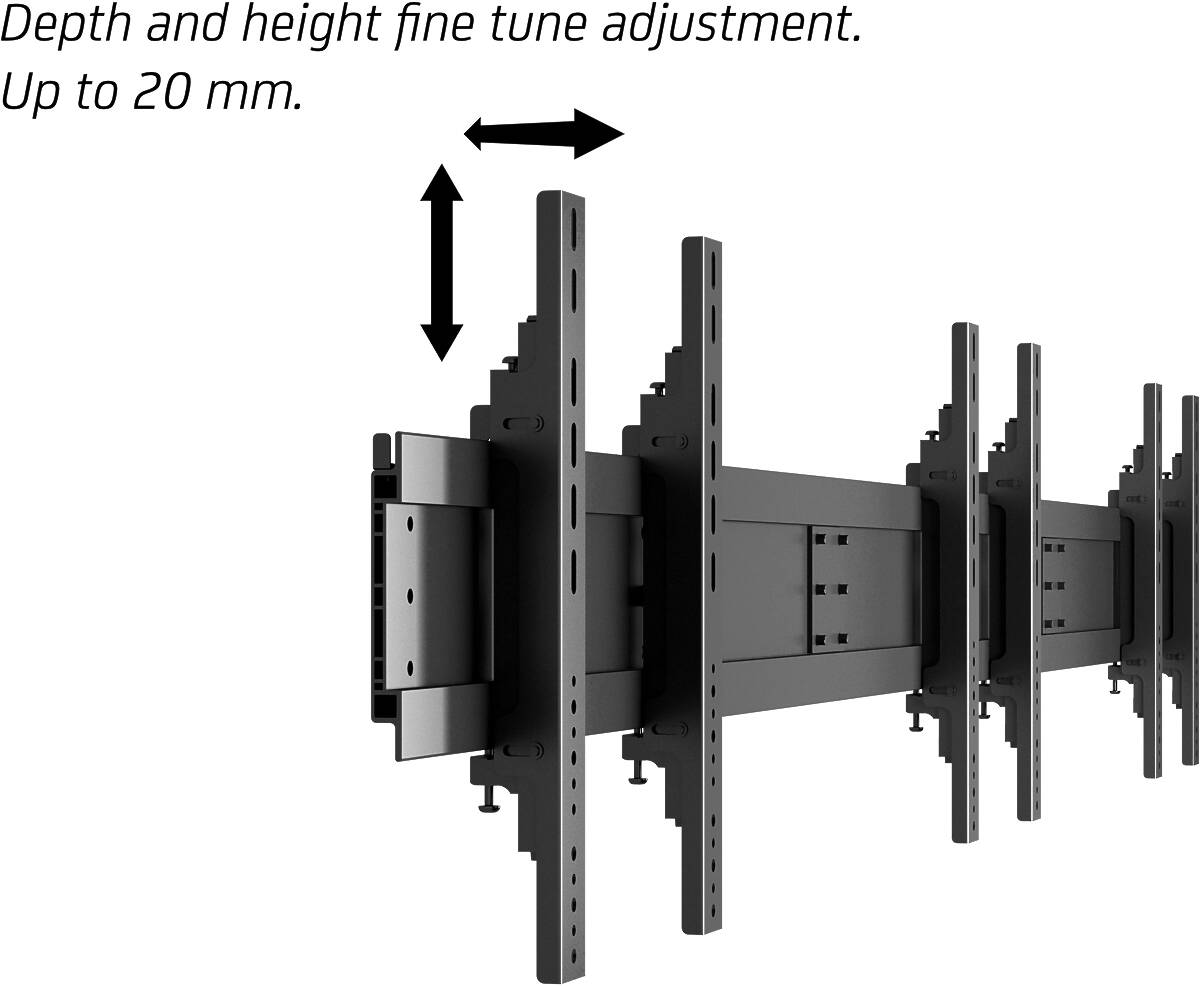 Depth and height fine tune adjustment.
Up to 20 mm.