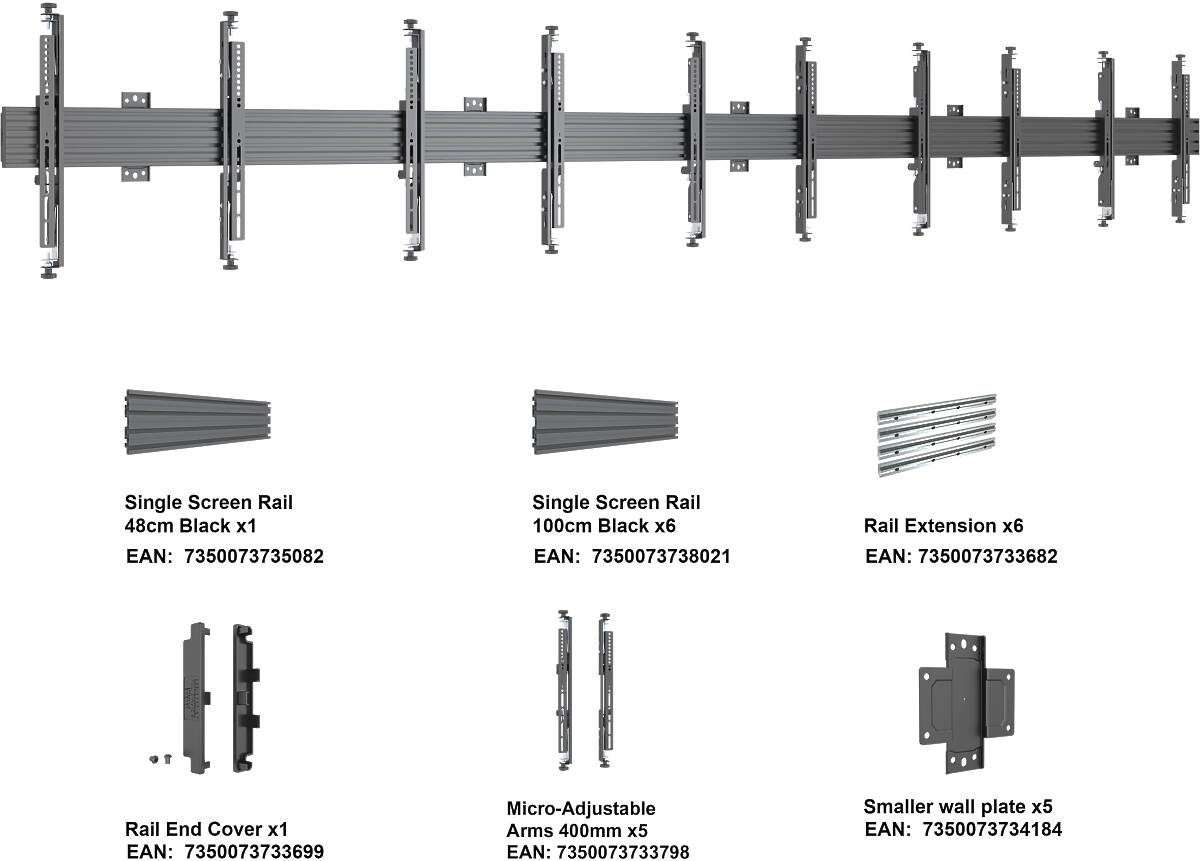 Single Screen Rail
48cm Black x1
EAN: 7350073735082

Single Screen Rail
100cm Black x6
EAN: 7350073738021

Rail Extension x6
EAN: 7350073733682

Rail End Cover x1
EAN: 7350073733699

Micro-Adjustable
Arms 400mm x5
EAN: 7350073733798

Smaller wall plate x5
EAN: 7350073734184