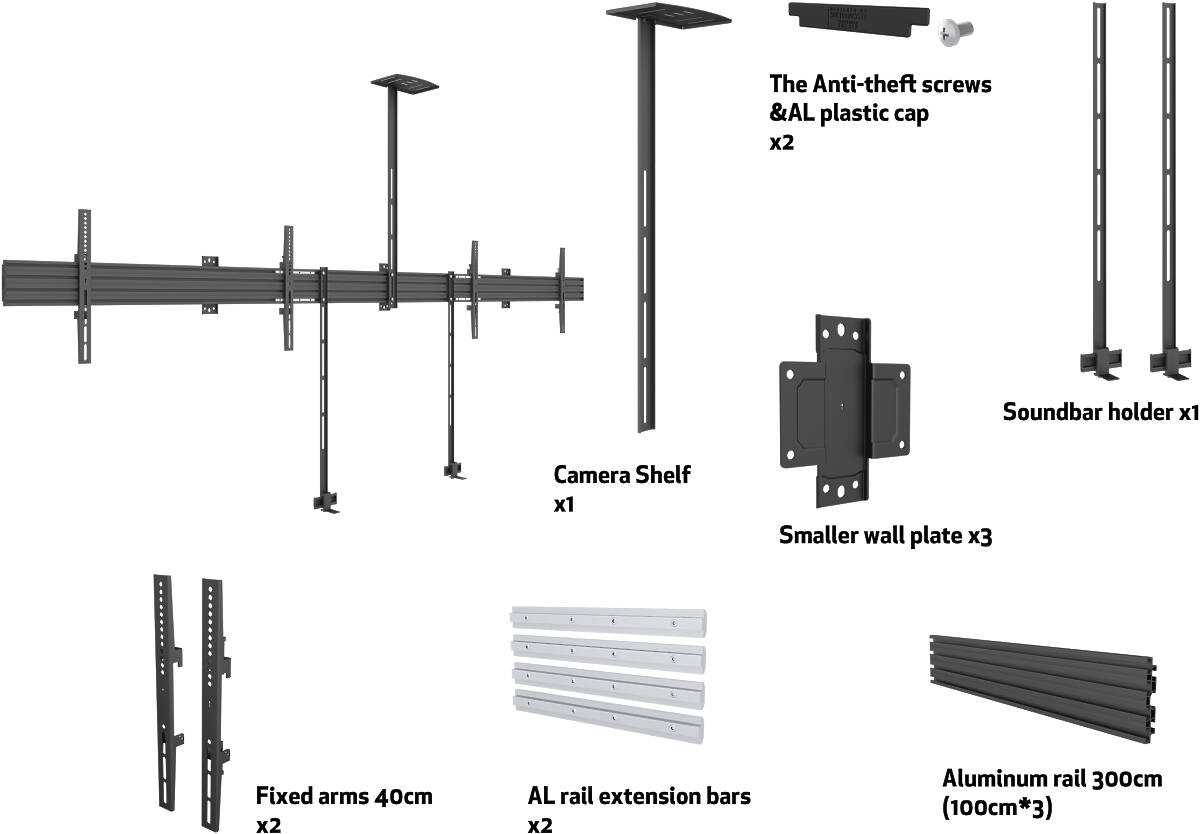 The Anti-theft screws &AL plastic cap
x2

Soundbar holder x1

Camera Shelf
x1

Smaller wall plate x3

Fixed arms 40cm
x2

AL rail extension bars
x2

Aluminum rail 300cm
(100cm*3)