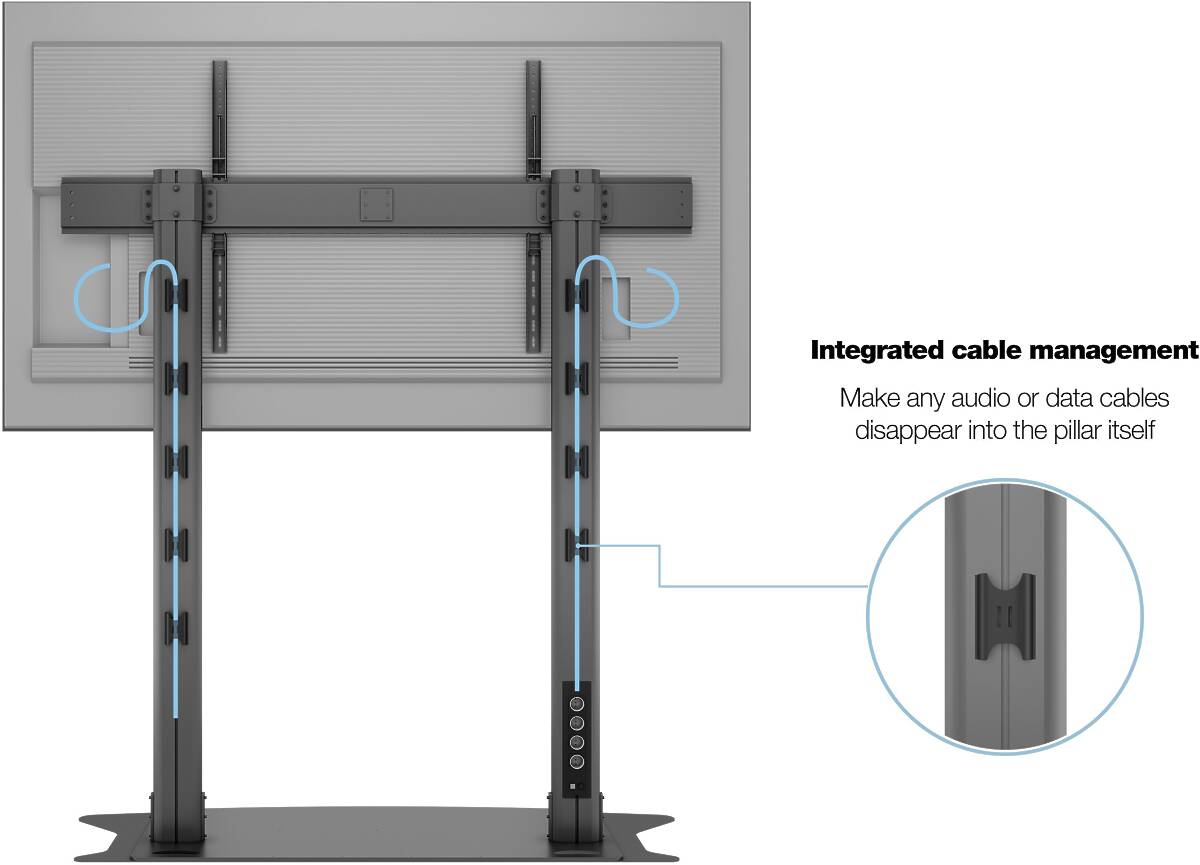 Integrated cable management

Make any audio or data cables disappear into the pillar itself