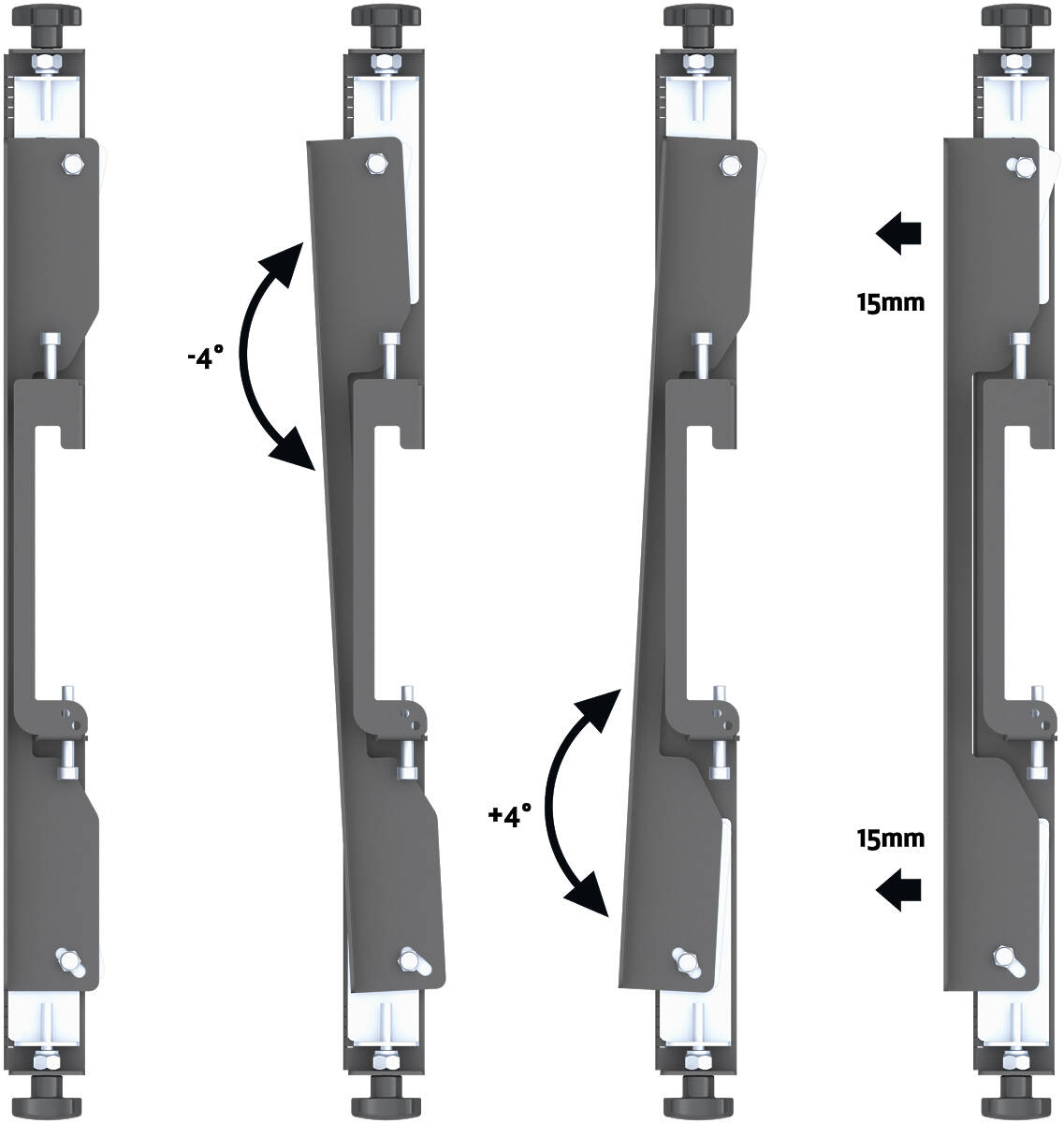 -4°

+4°

15mm

15mm